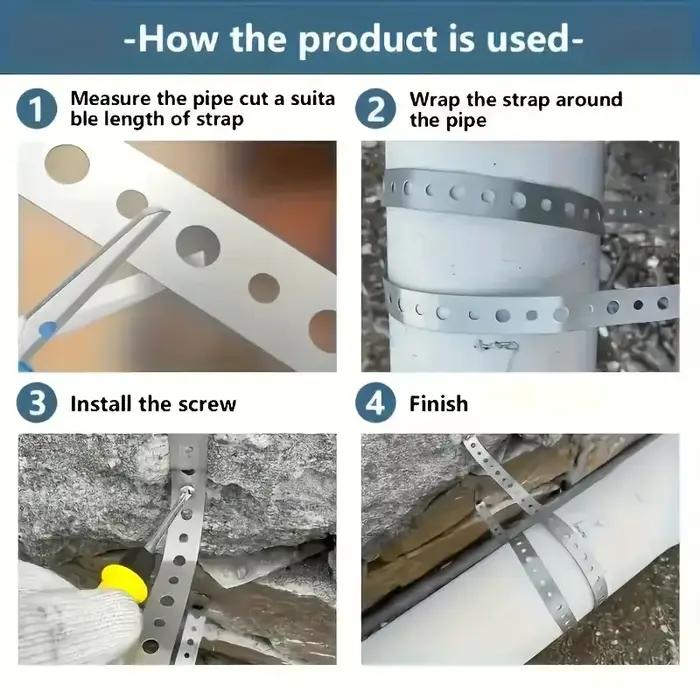 -How the product is used-

1 Measure the pipe cut a suita ble length of strap

2 Wrap the strap around the pipe

3 Install the screw

4 Finish